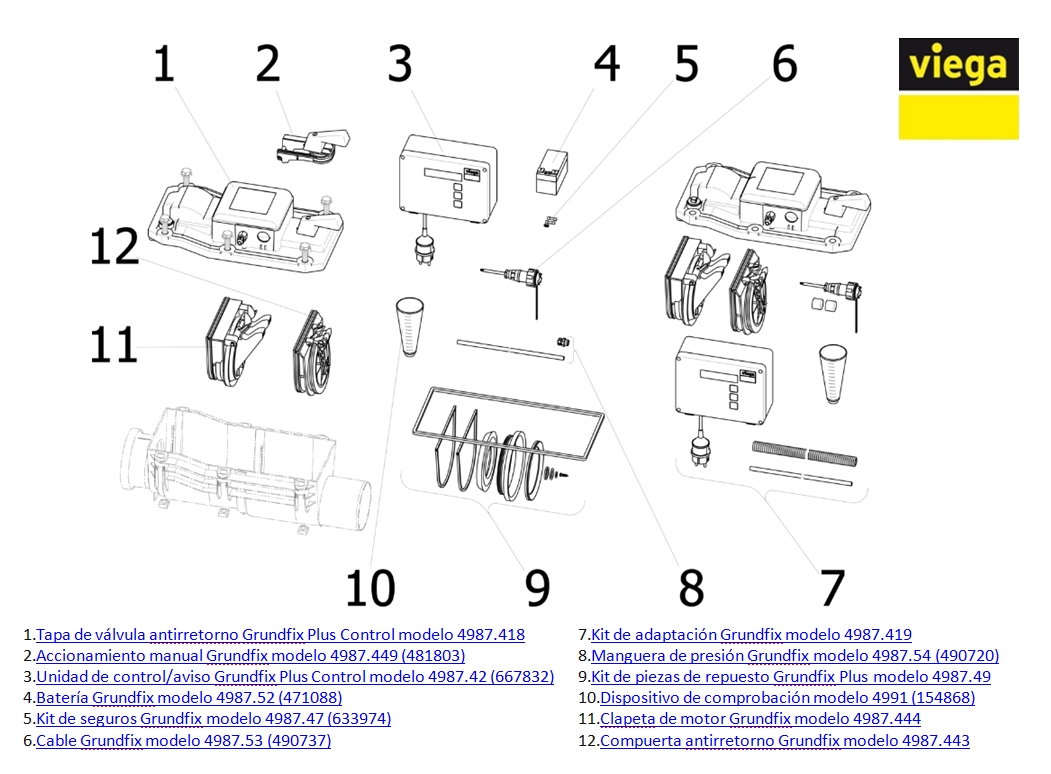 viega

1 2 3 4 5 6

12

11

10 9 8 7

1.Tapa de válvula antirretorno Grundfix Plus Control modelo 4987.418
2.Accionamiento manual Grundfix modelo 4987.449 (481803)
3.Unidad de control/aviso Grundfix Plus Control modelo 4987.42 (667832)
4.Batería Grundfix modelo 4987.52 (471088)
5.Kit de seguros Grundfix modelo 4987.47 (633974)
6.Cable Grundfix modelo 4987.53 (490737)

7.Kit de adaptación Grundfix modelo 4987.419
8.Manguera de presión Grundfix modelo 4987.54 (490720)
9.Kit de piezas de repuesto Grundfix Plus modelo 4987.49
10.Dispositivo de comprobación modelo 4991 (154868)
11.Clapeta de motor Grundfix modelo 4987.444
12.Compuerta antirretorno Grundfix modelo 4987.443